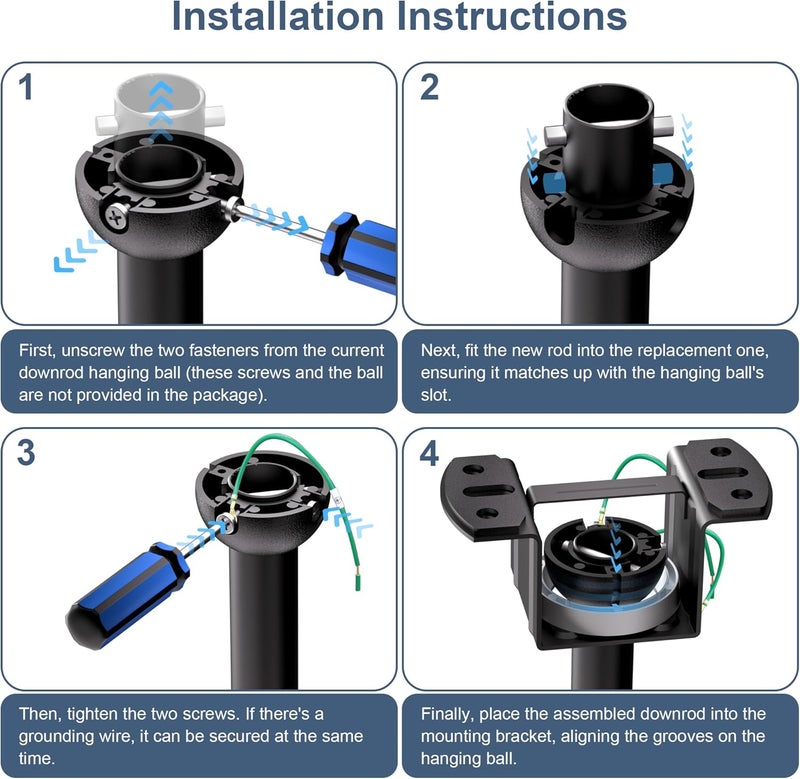 Installation Instructions

1

First, unscrew the two fasteners from the current downrod hanging ball (these screws and the ball are not provided in the package).

2

Next, fit the new rod into the replacement one, ensuring it matches up with the hanging ball's slot.

3

Then, tighten the two screws. If there's a grounding wire, it can be secured at the same time.

4

Finally, place the assembled downrod into the mounting bracket, aligning the grooves on the hanging ball.